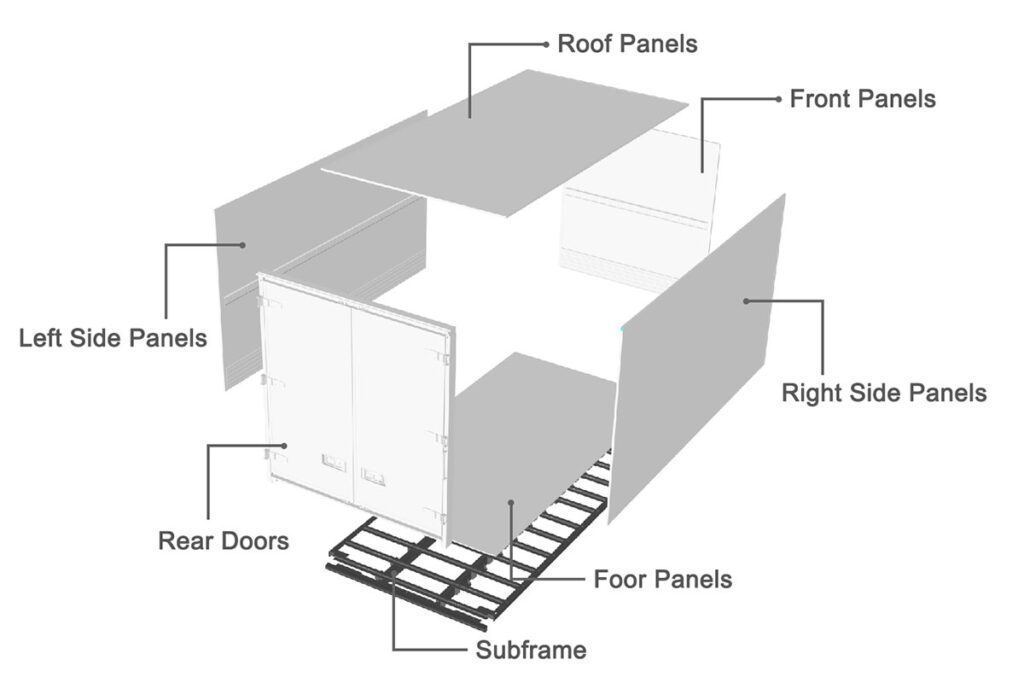 Roof Panels
Front Panels
Left Side Panels
Right Side Panels
Rear Doors
Foor Panels
Subframe